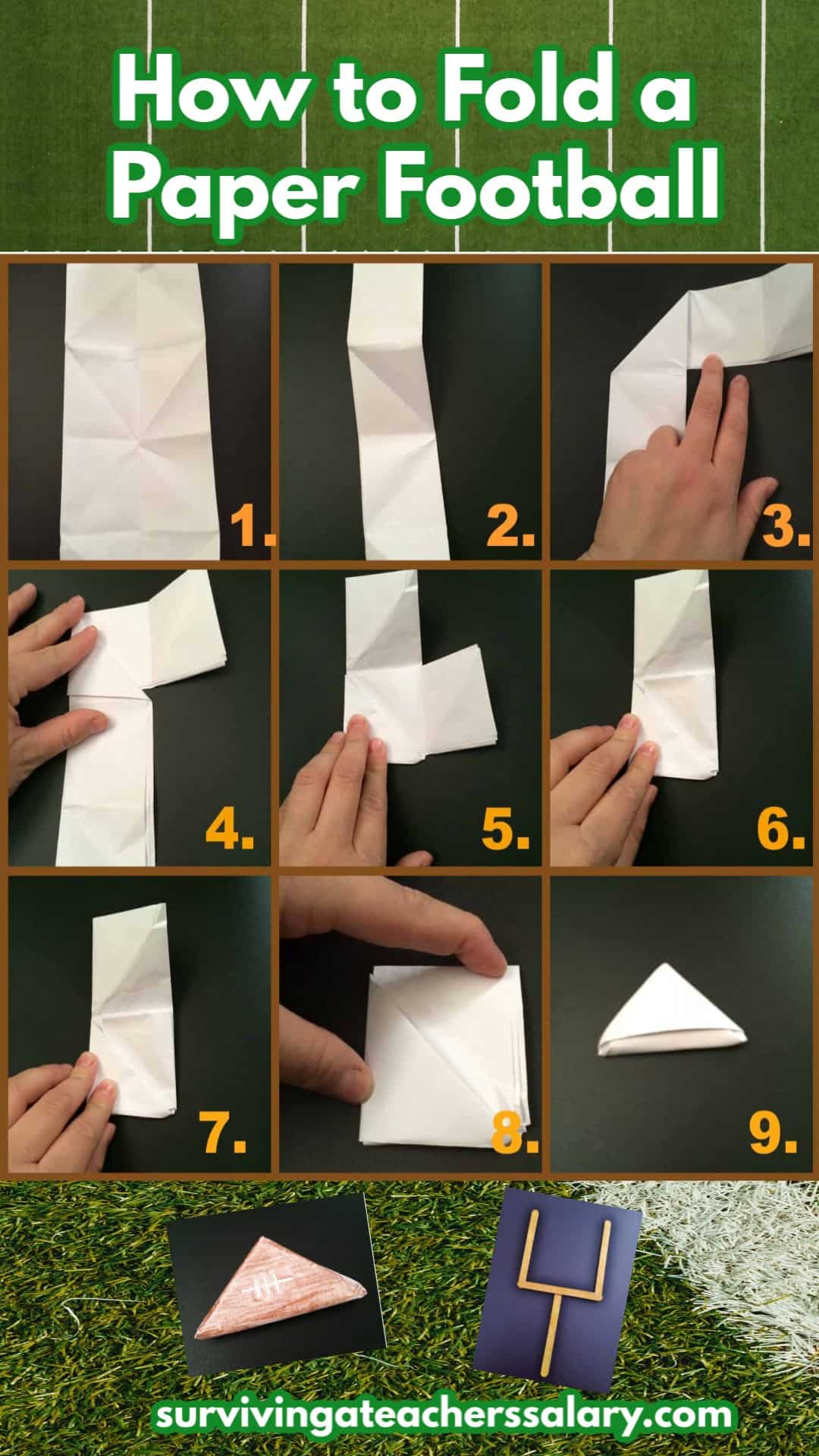 How to Fold a Paper Football

1.

2.

3.

4.

5.

6.

7.

8.

9.

survivingateacherssalary.com