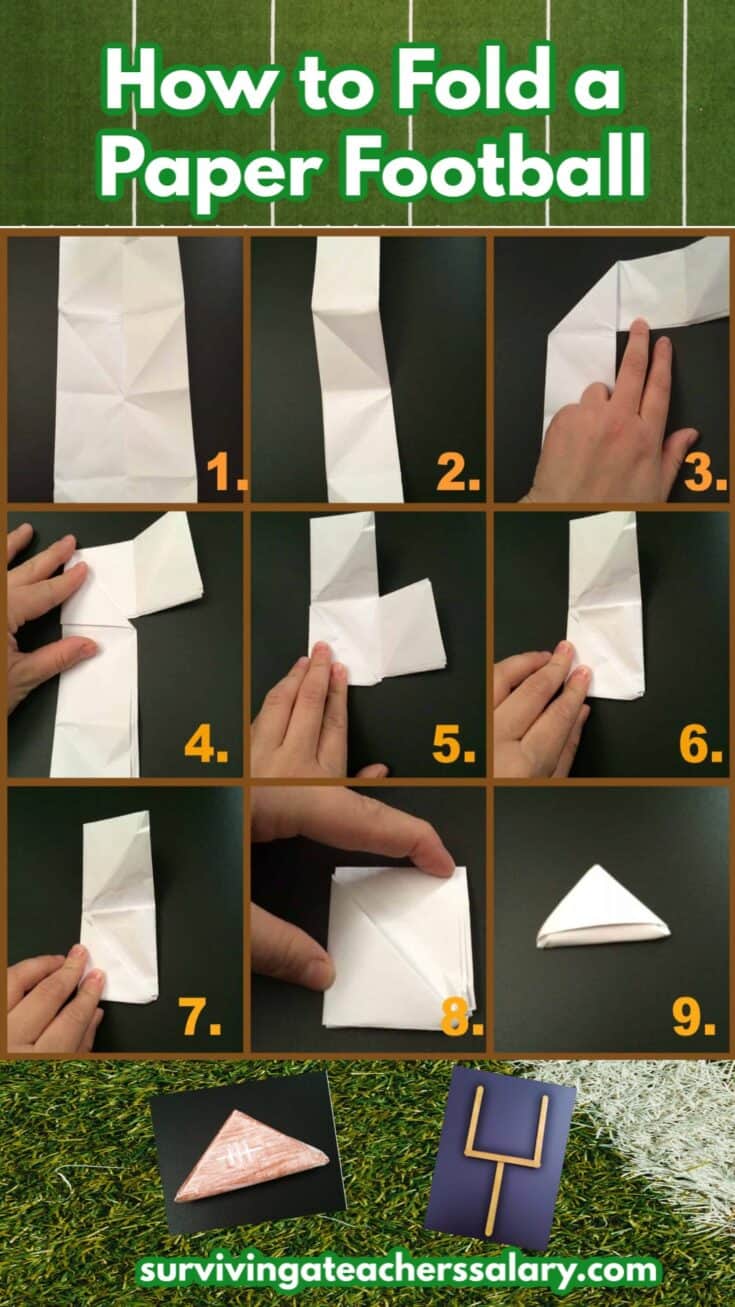 How to Fold a Paper Football

1.

2.

3.

4.

5.

6.

7.

8.

9.

survivingateacherssalary.com