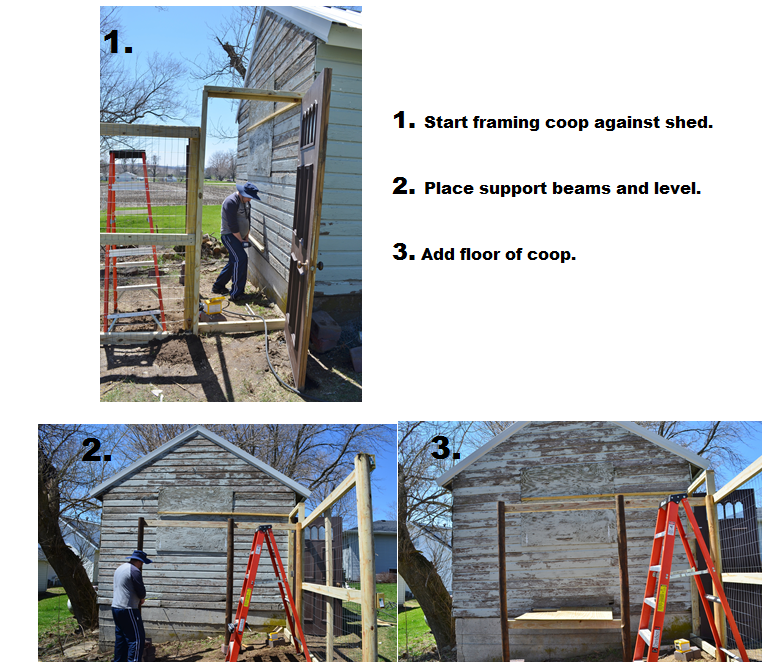 1.

1. Start framing coop against shed.

2. Place support beams and level.

3. Add floor of coop.

2.

3.